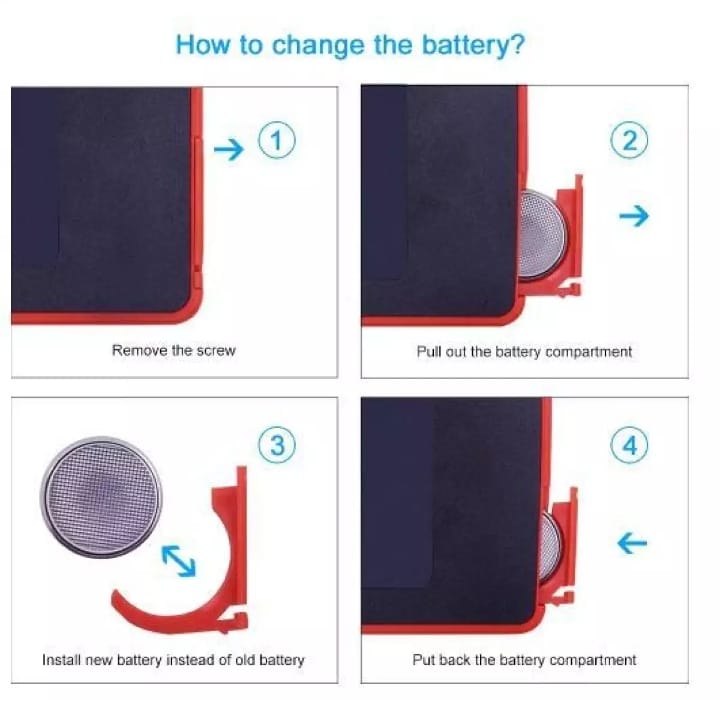 How to change the battery?

① Remove the screw

② Pull out the battery compartment

③ Install new battery instead of old battery

④ Put back the battery compartment